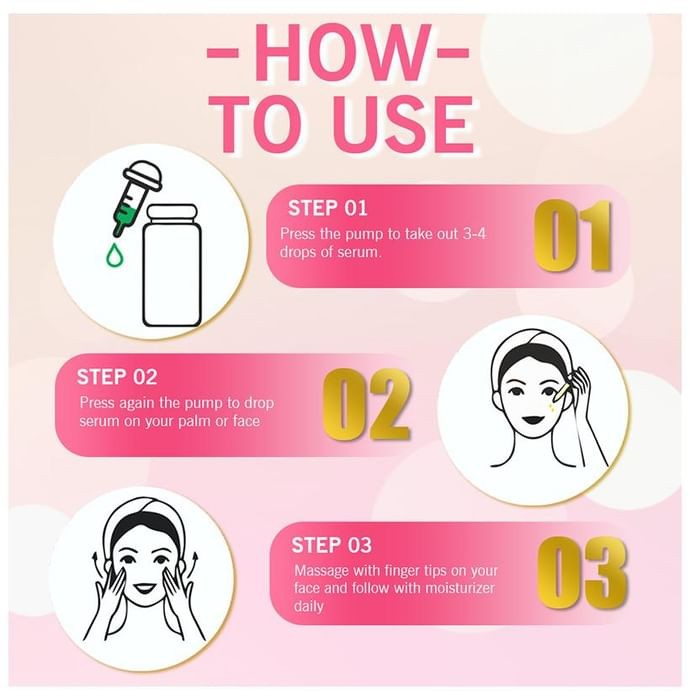 -HOW-
TO USE

STEP 01
Press the pump to take out 3-4 drops of serum.

01

STEP 02
Press again the pump to drop serum on your palm or face

02

STEP 03
Massage with finger tips on your face and follow with moisturizer daily

03