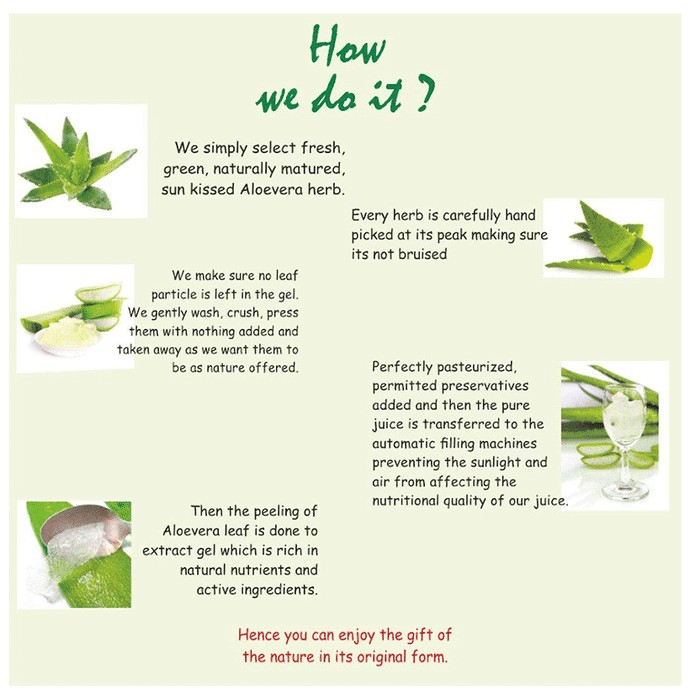 How we do it ?

We simply select fresh, green, naturally matured, sun kissed Aloevera herb.

Every herb is carefully hand picked at its peak making sure its not bruised

We make sure no leaf particle is left in the gel. We gently wash, crush, press them with nothing added and taken away as we want them to be as nature offered.

Perfectly pasteurized, permitted preservatives added and then the pure juice is transferred to the automatic filling machines preventing the sunlight and air from affecting the nutritional quality of our juice.

Then the peeling of Aloevera leaf is done to extract gel which is rich in natural nutrients and active ingredients.

Hence you can enjoy the gift of the nature in its original form.