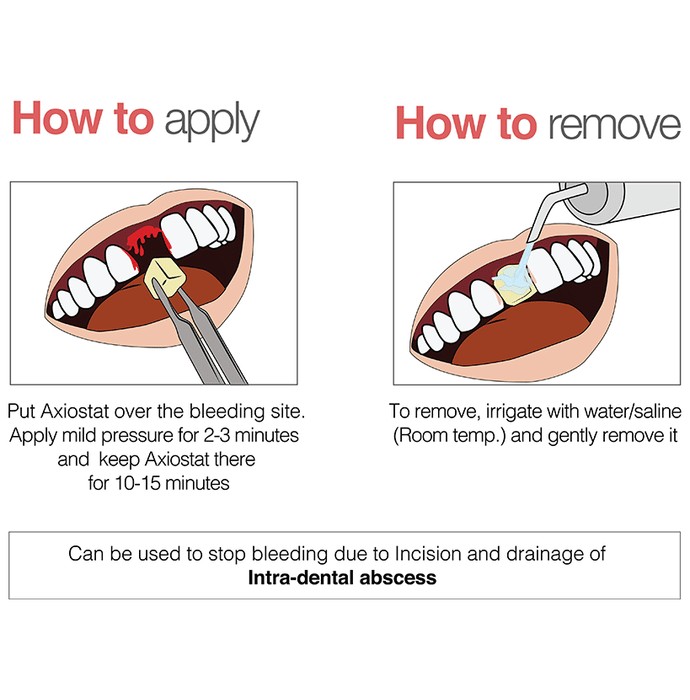 How to apply

Put Axiostat over the bleeding site. Apply mild pressure for 2-3 minutes and keep Axiostat there for 10-15 minutes

How to remove

To remove, irrigate with water/saline (Room temp.) and gently remove it

Can be used to stop bleeding due to Incision and drainage of **Intra-dental abscess**