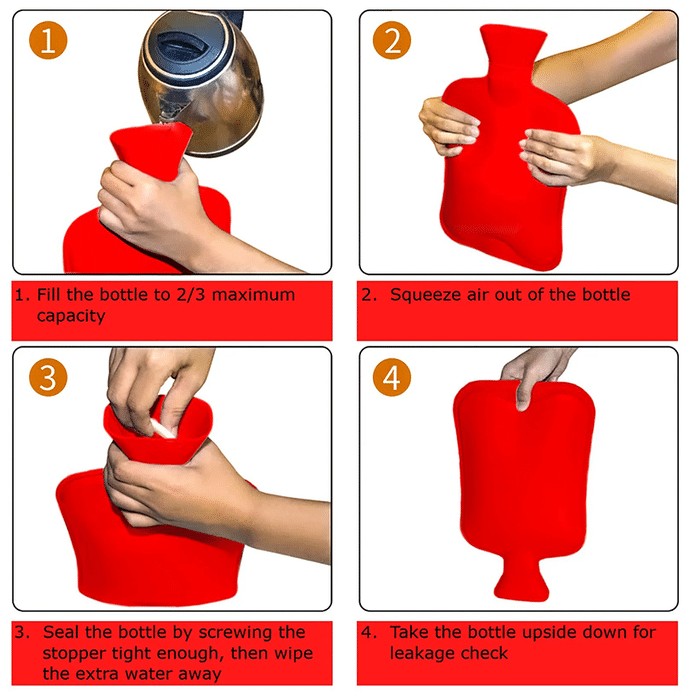 1

1. Fill the bottle to 2/3 maximum capacity

2

2. Squeeze air out of the bottle

3

3. Seal the bottle by screwing the stopper tight enough, then wipe the extra water away

4

4. Take the bottle upside down for leakage check