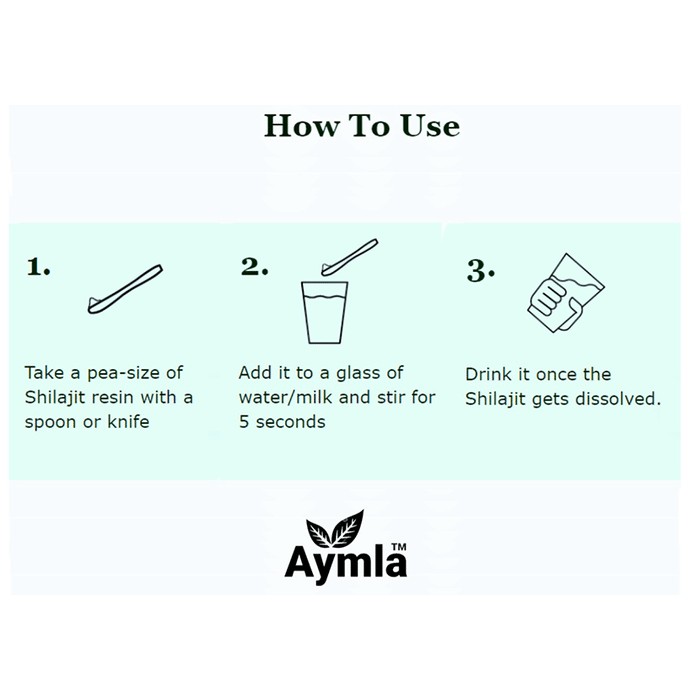 How To Use

1.

Take a pea-size of Shilajit resin with a spoon or knife

2.

Add it to a glass of water/milk and stir for 5 seconds

3.

Drink it once the Shilajit gets dissolved.

Aymla™