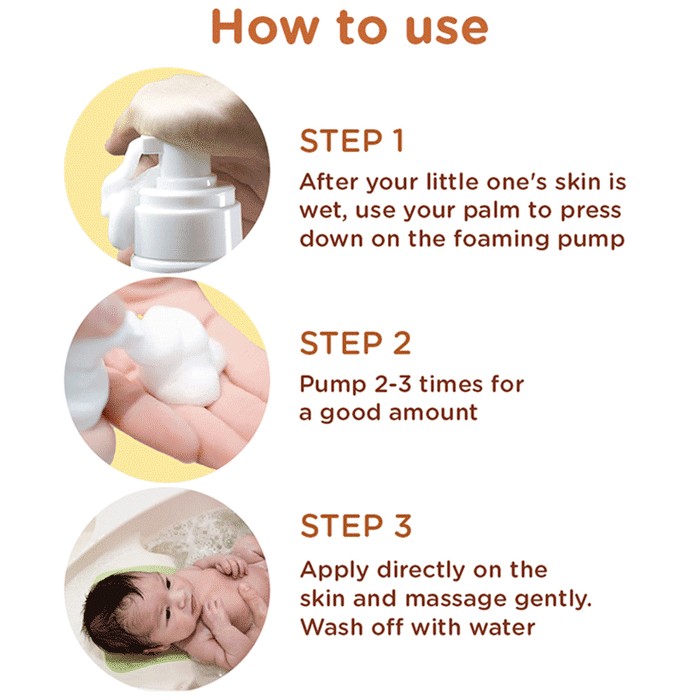 How to use

STEP 1

After your little one's skin is wet, use your palm to press down on the foaming pump

STEP 2

Pump 2-3 times for a good amount

STEP 3

Apply directly on the skin and massage gently. Wash off with water