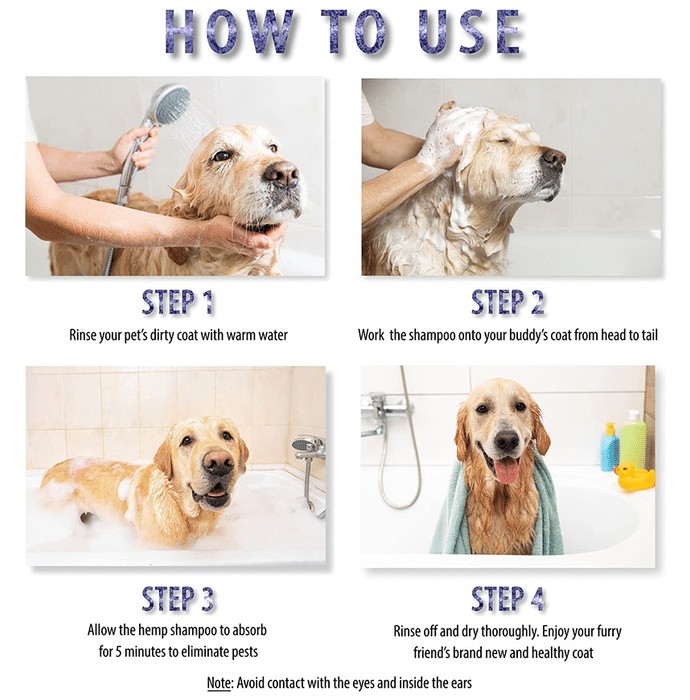 HOW TO USE

STEP 1
Rinse your pet's dirty coat with warm water

STEP 2
Work the shampoo onto your buddy's coat from head to tail

STEP 3
Allow the hemp shampoo to absorb for 5 minutes to eliminate pests

STEP 4
Rinse off and dry thoroughly. Enjoy your furry friend's brand new and healthy coat

Note: Avoid contact with the eyes and inside the ears