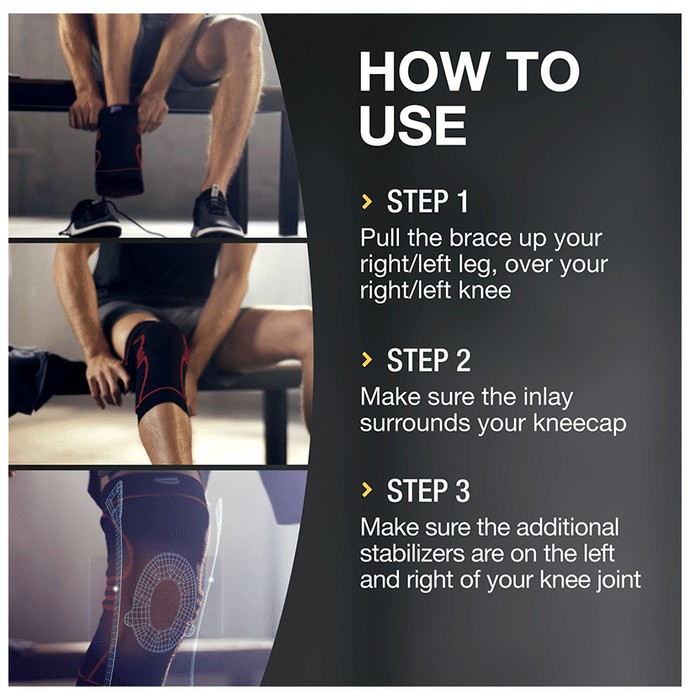 HOW TO USE

› STEP 1
Pull the brace up your right/left leg, over your right/left knee

› STEP 2
Make sure the inlay surrounds your kneecap

› STEP 3
Make sure the additional stabilizers are on the left and right of your knee joint