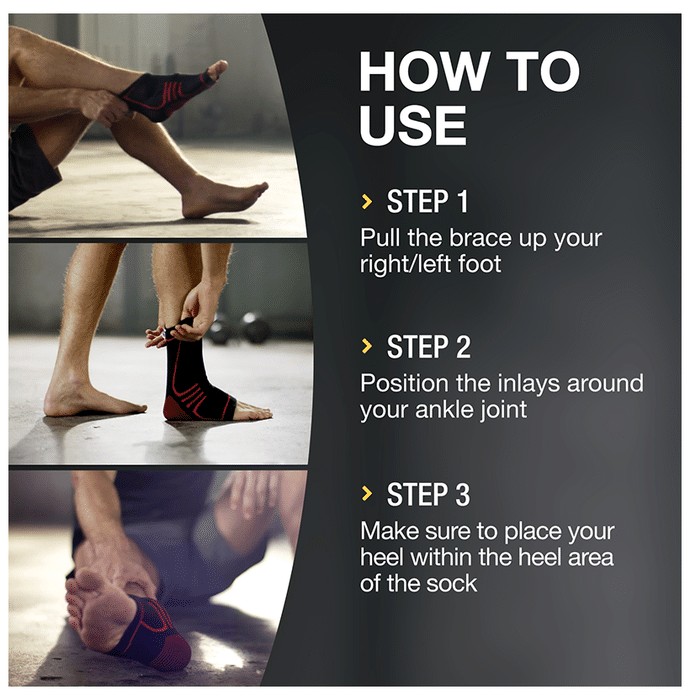 HOW TO USE

> STEP 1
Pull the brace up your right/left foot

> STEP 2
Position the inlays around your ankle joint

> STEP 3
Make sure to place your heel within the heel area of the sock