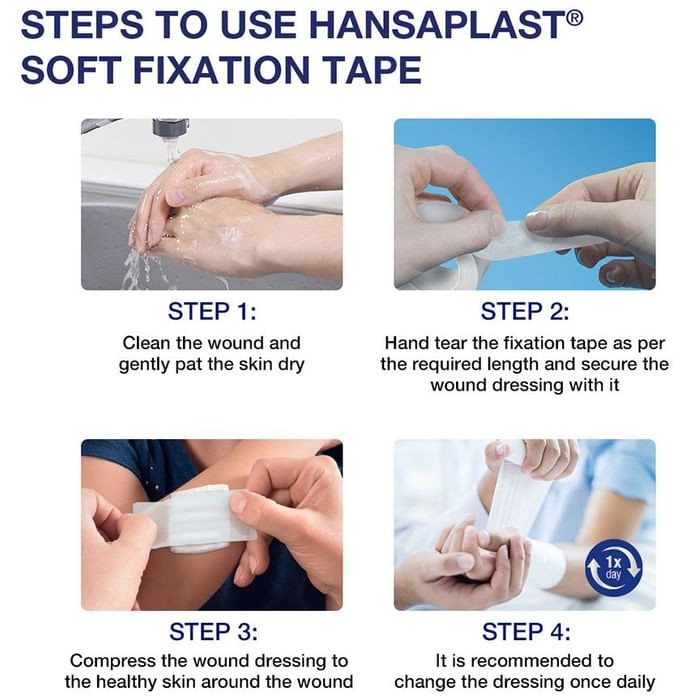 STEPS TO USE HANSAPLAST®
SOFT FIXATION TAPE

STEP 1:
Clean the wound and gently pat the skin dry

STEP 2:
Hand tear the fixation tape as per the required length and secure the wound dressing with it

STEP 3:
Compress the wound dressing to the healthy skin around the wound

1x
day

STEP 4:
It is recommended to change the dressing once daily