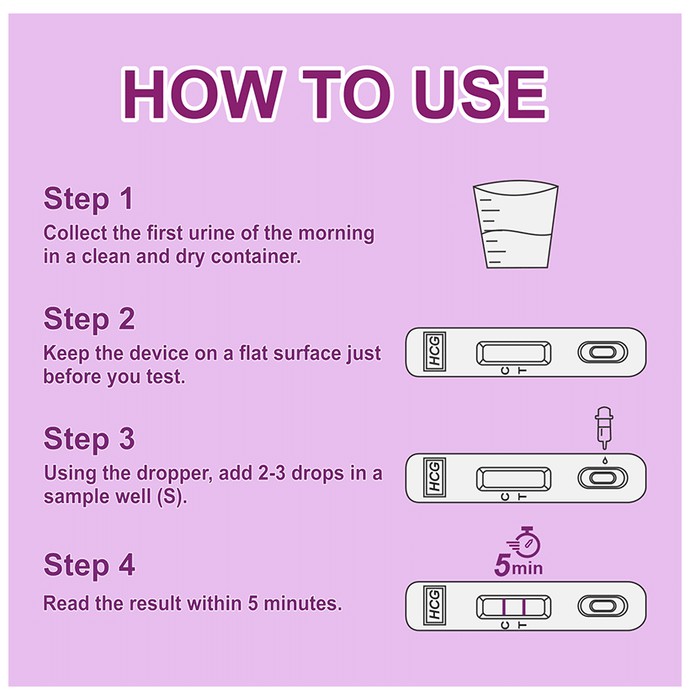 HOW TO USE

Step 1
Collect the first urine of the morning in a clean and dry container.

Step 2
Keep the device on a flat surface just before you test.

HCG
C T

Step 3
Using the dropper, add 2-3 drops in a sample well (S).

HCG
C T

Step 4
Read the result within 5 minutes.

5min

HCG
C T