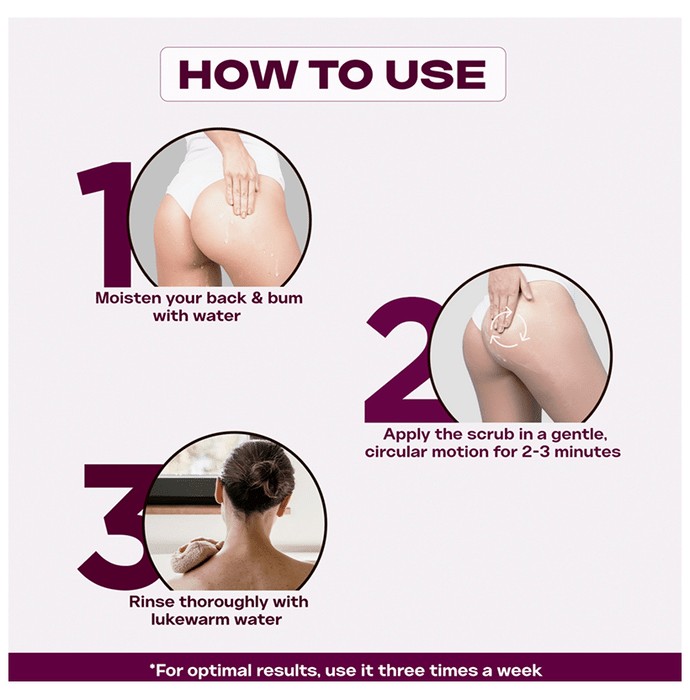 HOW TO USE

1

Moisten your back & bum with water

2

Apply the scrub in a gentle, circular motion for 2-3 minutes

3

Rinse thoroughly with lukewarm water

*For optimal results, use it three times a week