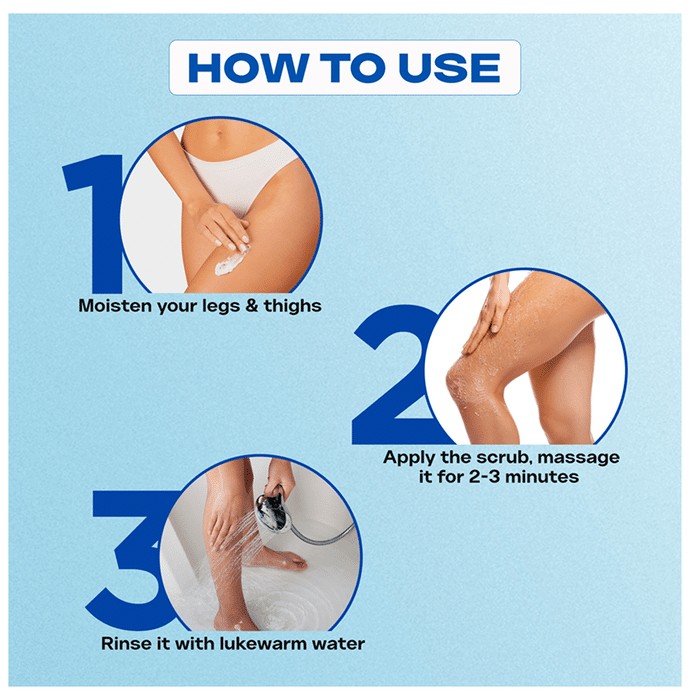 HOW TO USE

1

Moisten your legs & thighs

2

Apply the scrub, massage it for 2-3 minutes

3

Rinse it with lukewarm water