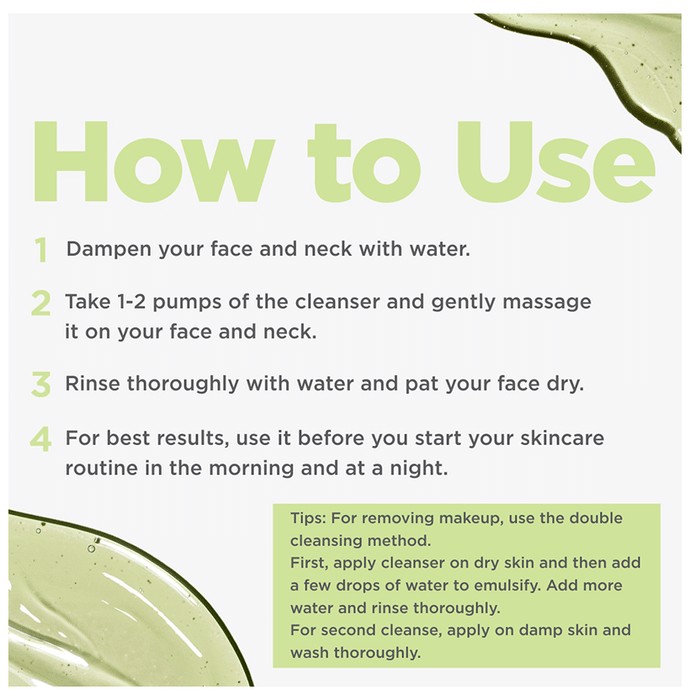 How to Use

1 Dampen your face and neck with water.

2 Take 1-2 pumps of the cleanser and gently massage it on your face and neck.

3 Rinse thoroughly with water and pat your face dry.

4 For best results, use it before you start your skincare routine in the morning and at a night.

Tips: For removing makeup, use the double cleansing method.
First, apply cleanser on dry skin and then add a few drops of water to emulsify. Add more water and rinse thoroughly.
For second cleanse, apply on damp skin and wash thoroughly.