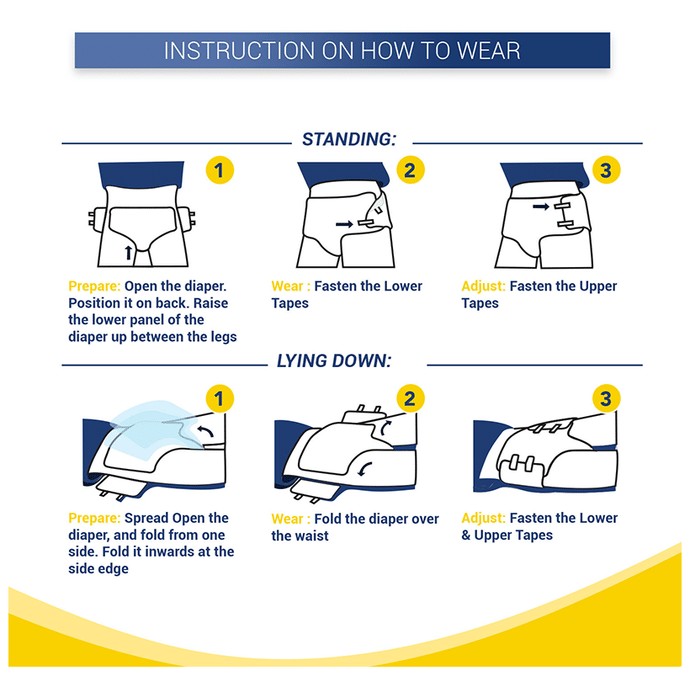 INSTRUCTION ON HOW TO WEAR

STANDING:

1

Prepare: Open the diaper. Position it on back. Raise the lower panel of the diaper up between the legs

2

Wear : Fasten the Lower Tapes

3

Adjust: Fasten the Upper Tapes

LYING DOWN:

1

Prepare: Spread Open the diaper, and fold from one side. Fold it inwards at the side edge

2

Wear : Fold the diaper over the waist

3

Adjust: Fasten the Lower & Upper Tapes