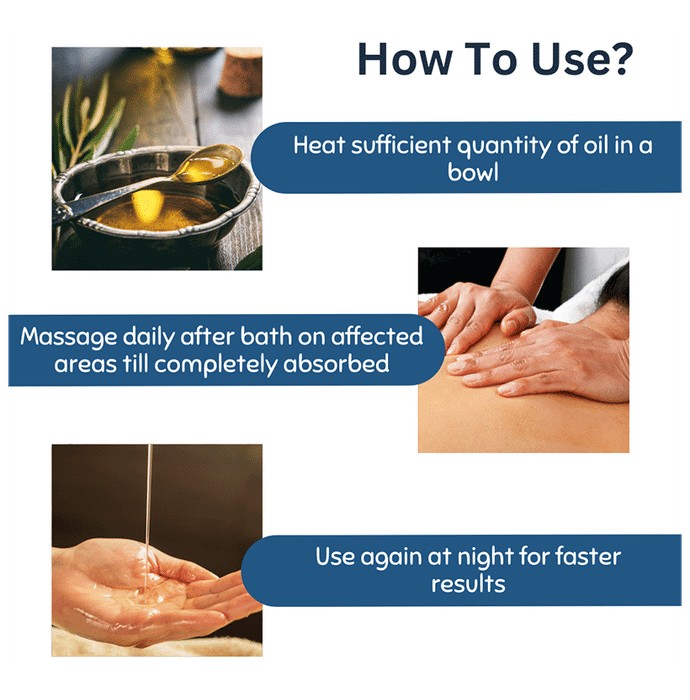 How To Use?

Heat sufficient quantity of oil in a bowl

Massage daily after bath on affected areas till completely absorbed

Use again at night for faster results