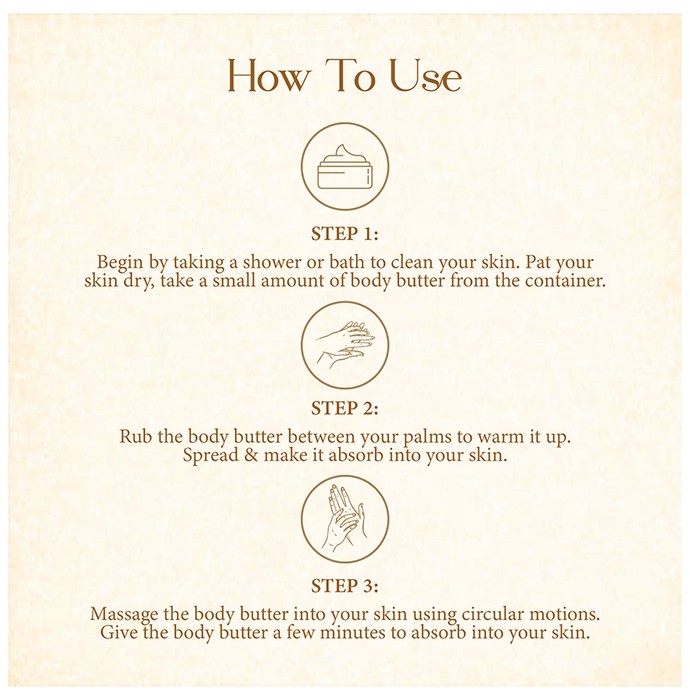 How To Use

STEP 1:

Begin by taking a shower or bath to clean your skin. Pat your skin dry, take a small amount of body butter from the container.

STEP 2:

Rub the body butter between your palms to warm it up. Spread & make it absorb into your skin.

STEP 3:

Massage the body butter into your skin using circular motions. Give the body butter a few minutes to absorb into your skin.