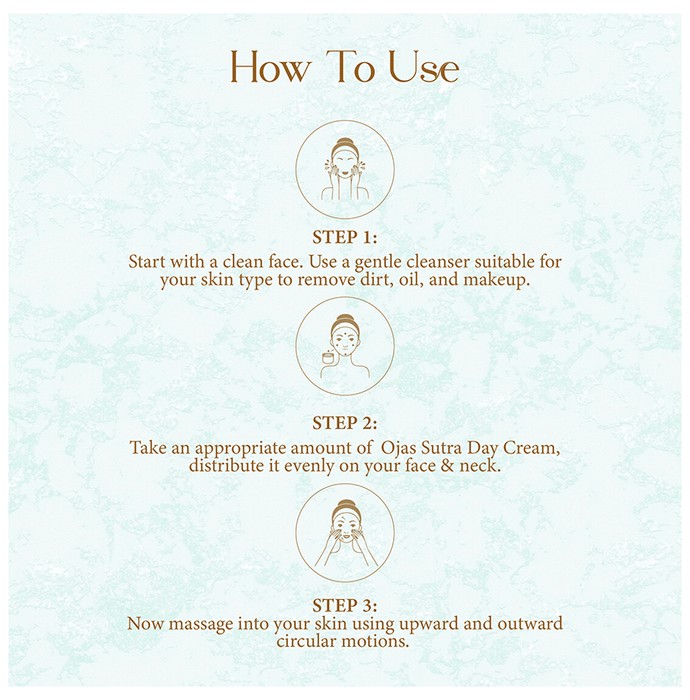 How To Use

STEP 1:
Start with a clean face. Use a gentle cleanser suitable for your skin type to remove dirt, oil, and makeup.

STEP 2:
Take an appropriate amount of Ojas Sutra Day Cream, distribute it evenly on your face & neck.

STEP 3:
Now massage into your skin using upward and outward circular motions.