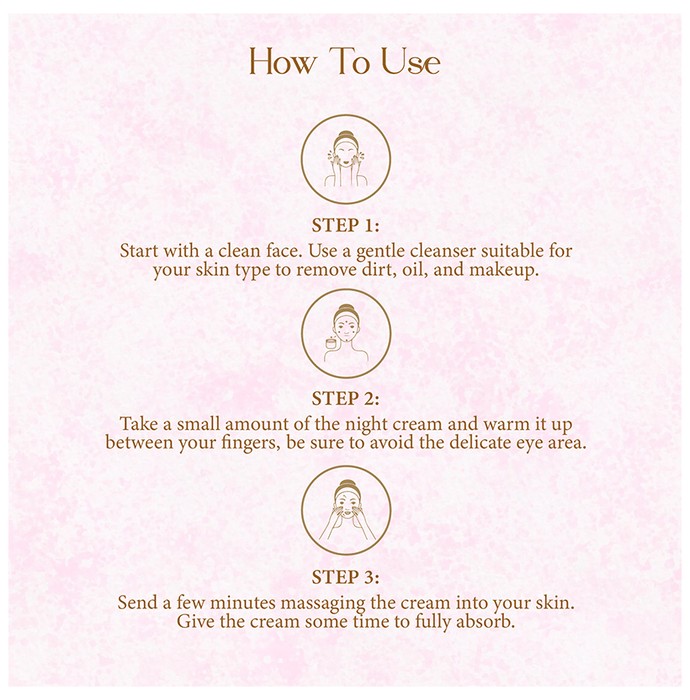 How To Use

STEP 1:
Start with a clean face. Use a gentle cleanser suitable for your skin type to remove dirt, oil, and makeup.

STEP 2:
Take a small amount of the night cream and warm it up between your fingers, be sure to avoid the delicate eye area.

STEP 3:
Send a few minutes massaging the cream into your skin. Give the cream some time to fully absorb.