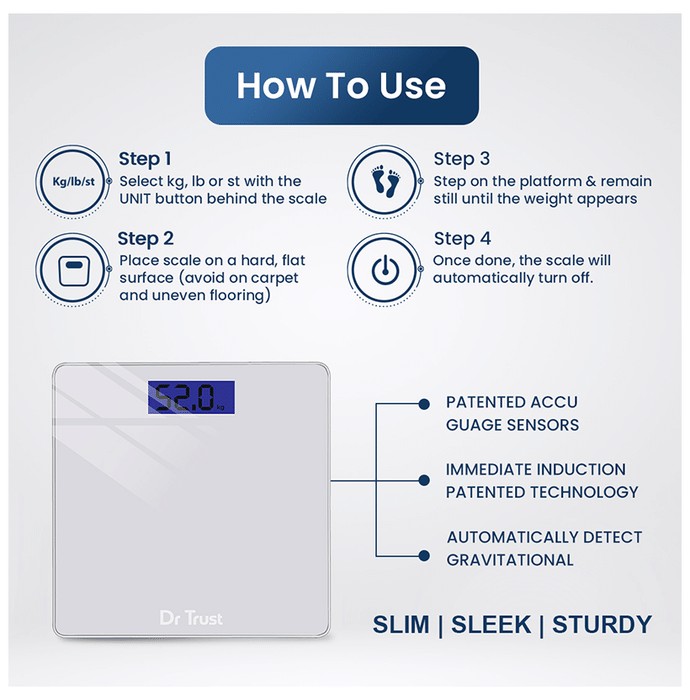 How To Use

Kg/lb/st

Step 1
Select kg, lb or st with the UNIT button behind the scale

Step 2
Place scale on a hard, flat surface (avoid on carpet and uneven flooring)

Step 3
Step on the platform & remain still until the weight appears

Step 4
Once done, the scale will automatically turn off.

52.0 kg

Dr Trust

PATENTED ACCU GUAGE SENSORS

IMMEDIATE INDUCTION PATENTED TECHNOLOGY

AUTOMATICALLY DETECT GRAVITATIONAL

SLIM | SLEEK | STURDY