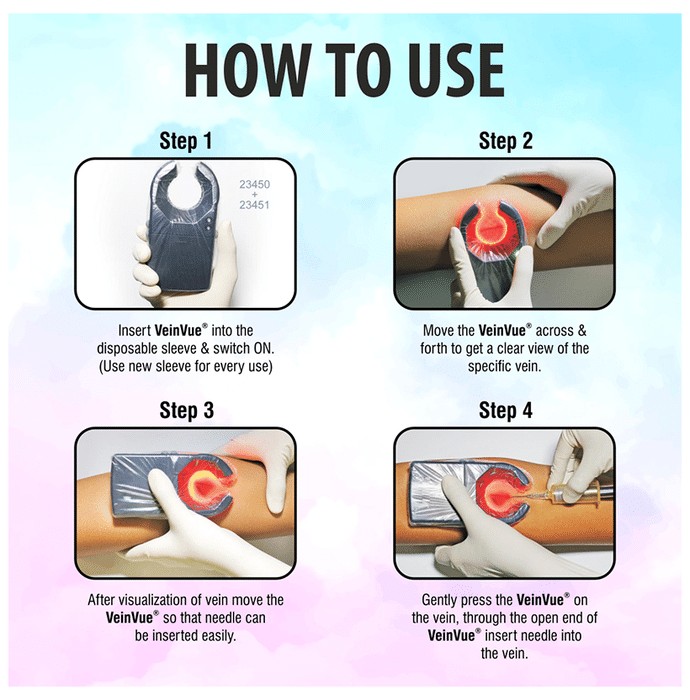 HOW TO USE

Step 1

23450
+
23451

Insert VeinVue® into the disposable sleeve & switch ON. (Use new sleeve for every use)

Step 2

Move the VeinVue® across & forth to get a clear view of the specific vein.

Step 3

After visualization of vein move the VeinVue® so that needle can be inserted easily.

Step 4

Gently press the VeinVue® on the vein, through the open end of VeinVue® insert needle into the vein.