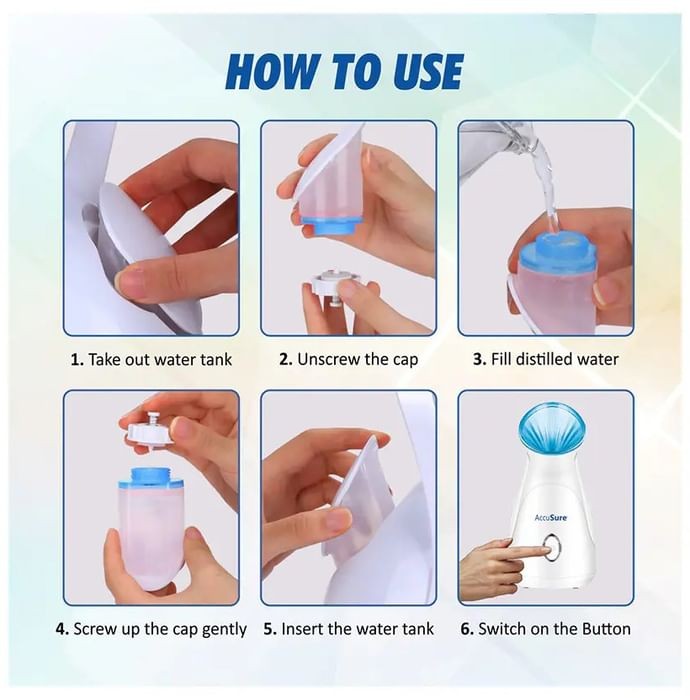 HOW TO USE

1. Take out water tank

2. Unscrew the cap

3. Fill distilled water

4. Screw up the cap gently

5. Insert the water tank

AccuSure

6. Switch on the Button