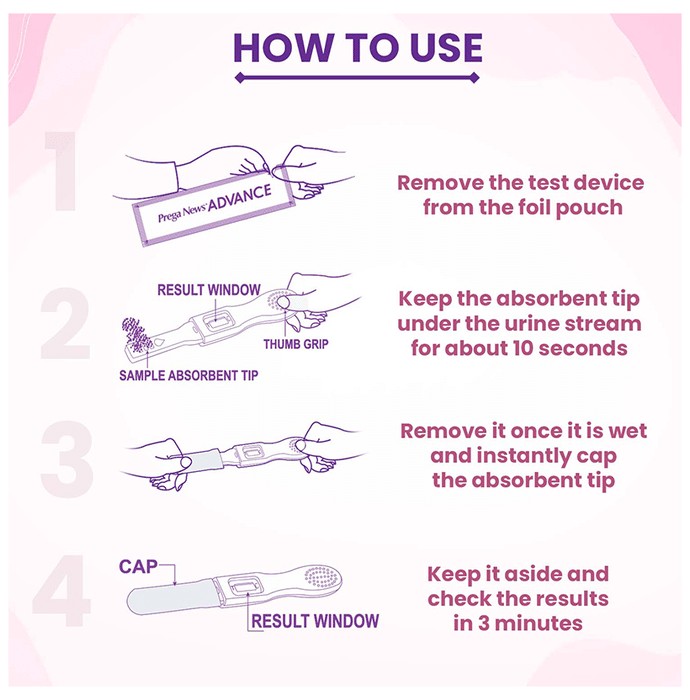 HOW TO USE

1

Prega News ADVANCE

Remove the test device from the foil pouch

2

RESULT WINDOW

THUMB GRIP

SAMPLE ABSORBENT TIP

Keep the absorbent tip under the urine stream for about 10 seconds

3

Remove it once it is wet and instantly cap the absorbent tip

4

CAP

RESULT WINDOW

Keep it aside and check the results in 3 minutes