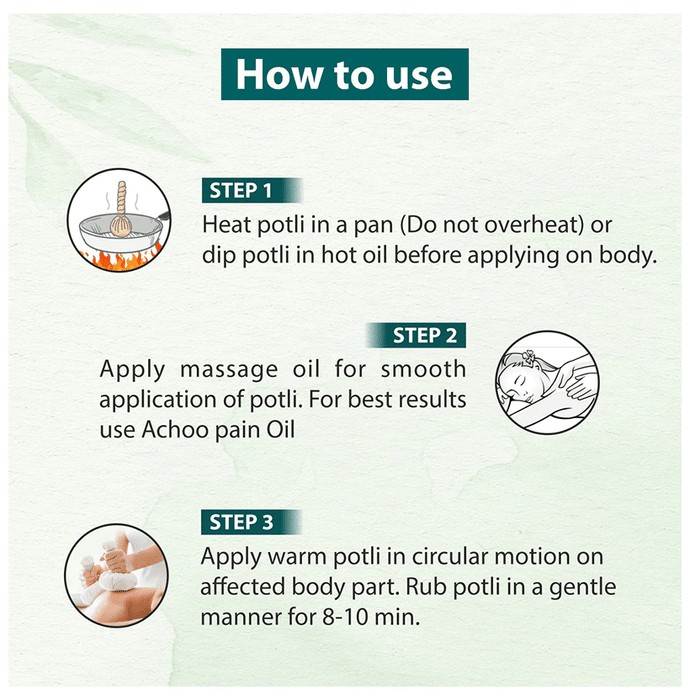 How to use

STEP 1
Heat potli in a pan (Do not overheat) or dip potli in hot oil before applying on body.

STEP 2
Apply massage oil for smooth application of potli. For best results use Achoo pain Oil

STEP 3
Apply warm potli in circular motion on affected body part. Rub potli in a gentle manner for 8-10 min.