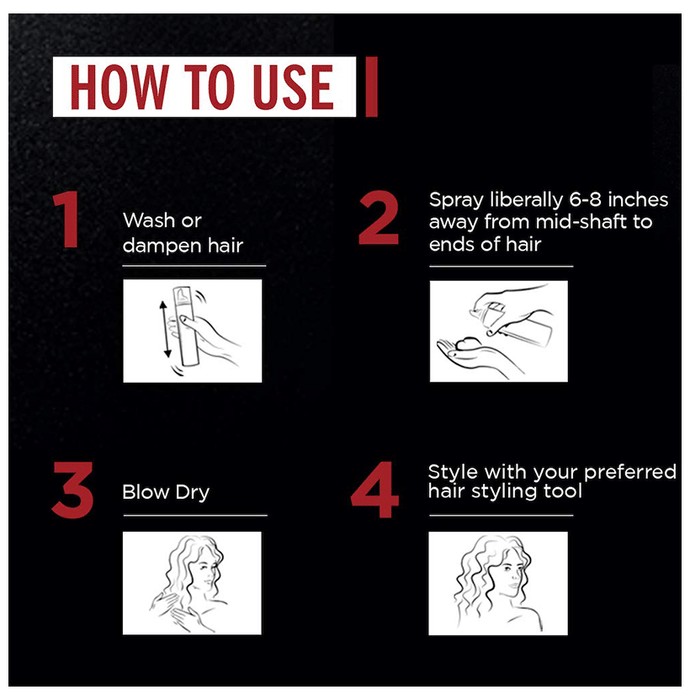 HOW TO USE

1 Wash or dampen hair

2 Spray liberally 6-8 inches away from mid-shaft to ends of hair

3 Blow Dry

4 Style with your preferred hair styling tool