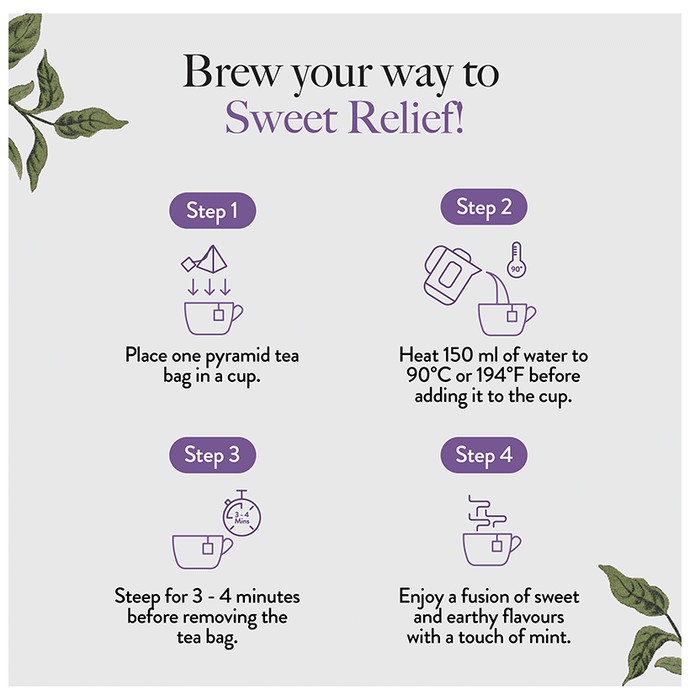 Brew your way to
Sweet Relief!

Step 1

Place one pyramid tea bag in a cup.

Step 2

90°

Heat 150 ml of water to 90°C or 194°F before adding it to the cup.

Step 3

3 - 4 Mins

Steep for 3 - 4 minutes before removing the tea bag.

Step 4

Enjoy a fusion of sweet and earthy flavours with a touch of mint.