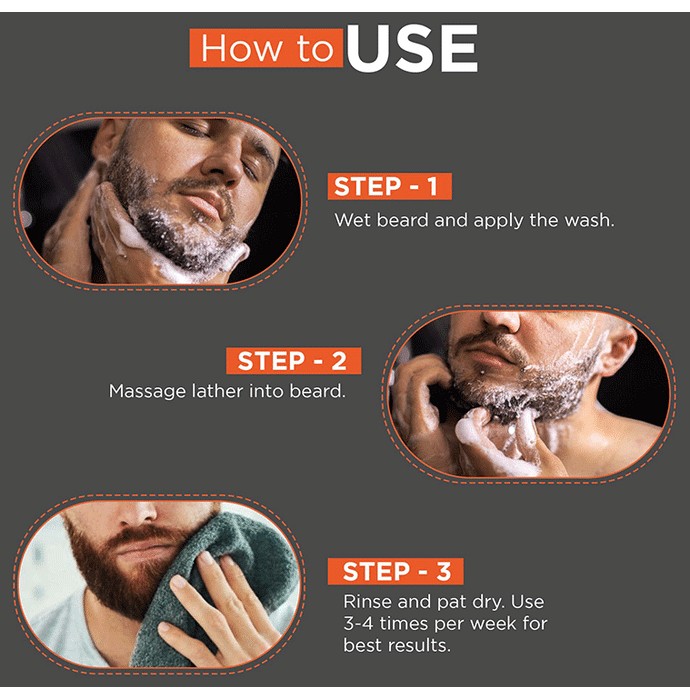 How to USE

STEP - 1
Wet beard and apply the wash.

STEP - 2
Massage lather into beard.

STEP - 3
Rinse and pat dry. Use 3-4 times per week for best results.