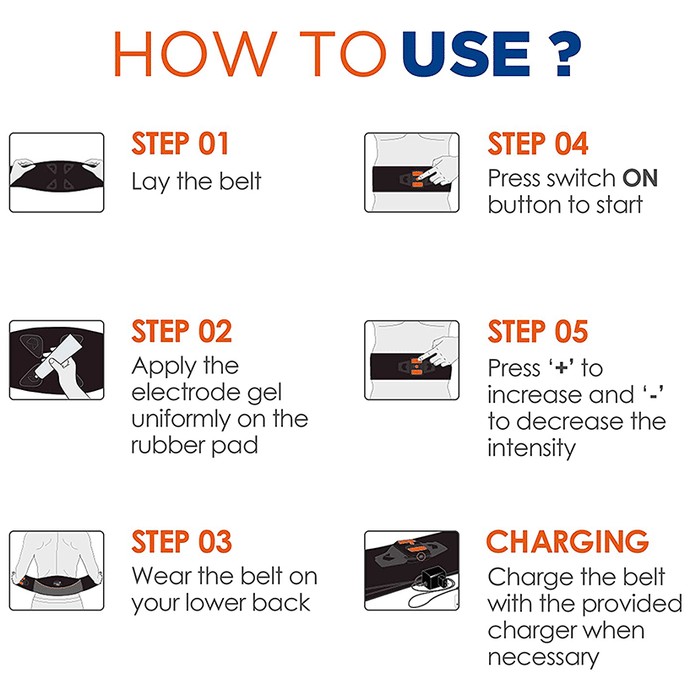 HOW TO USE ?

STEP 01
Lay the belt

STEP 02
Apply the electrode gel uniformly on the rubber pad

STEP 03
Wear the belt on your lower back

STEP 04
Press switch ON button to start

STEP 05
Press '+' to increase and '-' to decrease the intensity

CHARGING
Charge the belt with the provided charger when necessary