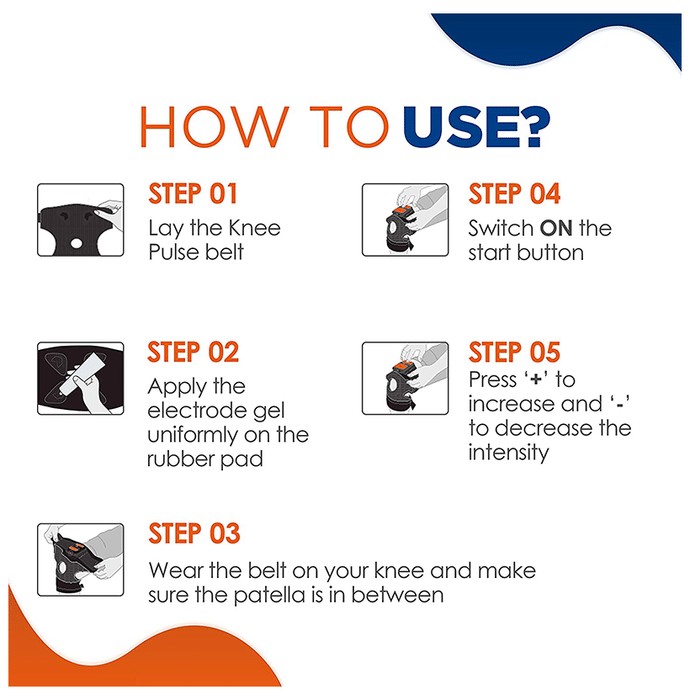 HOW TO USE?

STEP 01
Lay the Knee Pulse belt

STEP 02
Apply the electrode gel uniformly on the rubber pad

STEP 03
Wear the belt on your knee and make sure the patella is in between

STEP 04
Switch ON the start button

STEP 05
Press '+' to increase and '-' to decrease the intensity