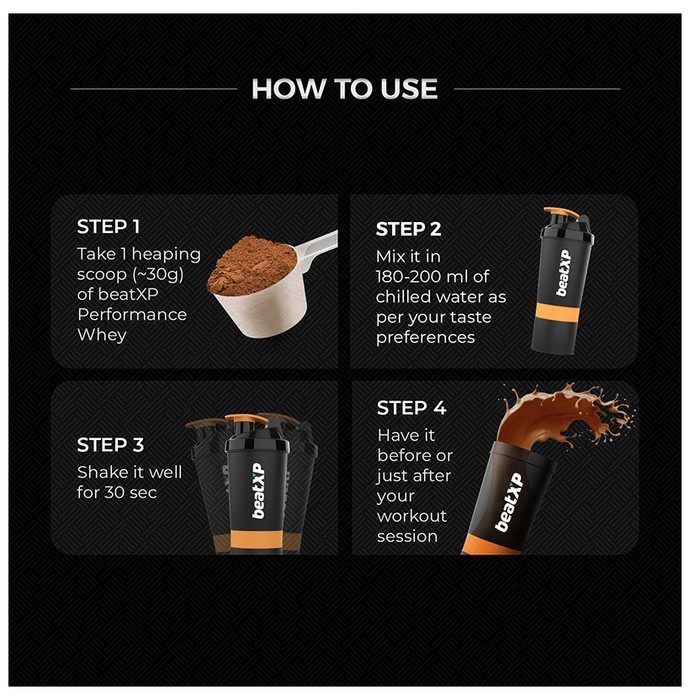 HOW TO USE

STEP 1
Take 1 heaping scoop (~30g) of beatXP Performance Whey

STEP 2
Mix it in 180-200 ml of chilled water as per your taste preferences

beatXP

STEP 3
Shake it well for 30 sec

beatXP

STEP 4
Have it before or just after your workout session

beatXP