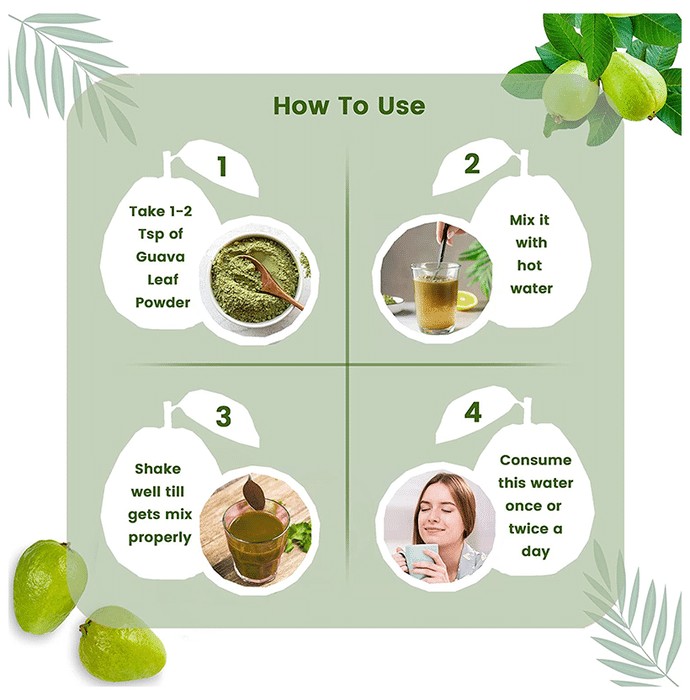 How To Use

1

Take 1-2 Tsp of Guava Leaf Powder

2

Mix it with hot water

3

Shake well till gets mix properly

4

Consume this water once or twice a day