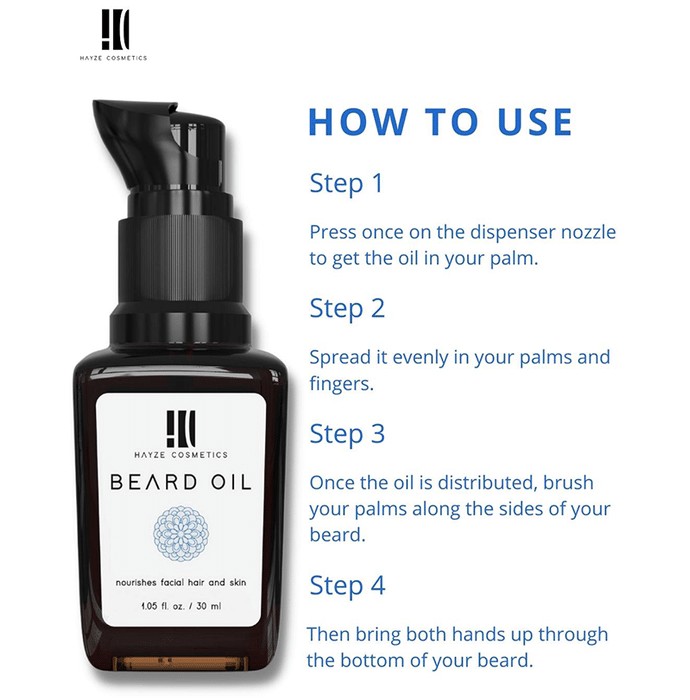 HAYZE COSMETICS

HAYZE COSMETICS
BEARD OIL
nourishes facial hair and skin
1.05 fl. oz. / 30 ml

HOW TO USE

Step 1

Press once on the dispenser nozzle to get the oil in your palm.

Step 2

Spread it evenly in your palms and fingers.

Step 3

Once the oil is distributed, brush your palms along the sides of your beard.

Step 4

Then bring both hands up through the bottom of your beard.