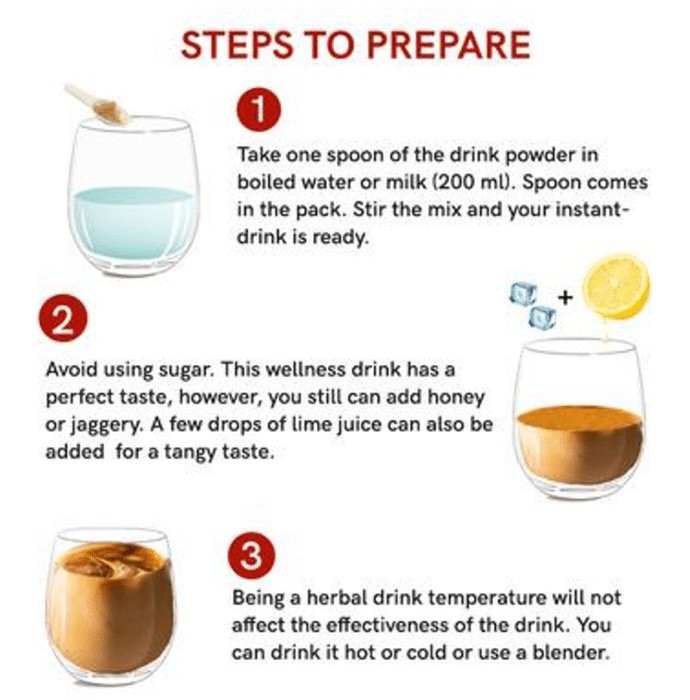 STEPS TO PREPARE

1

Take one spoon of the drink powder in boiled water or milk (200 ml). Spoon comes in the pack. Stir the mix and your instant-drink is ready.

+

2

Avoid using sugar. This wellness drink has a perfect taste, however, you still can add honey or jaggery. A few drops of lime juice can also be added for a tangy taste.

3

Being a herbal drink temperature will not affect the effectiveness of the drink. You can drink it hot or cold or use a blender.