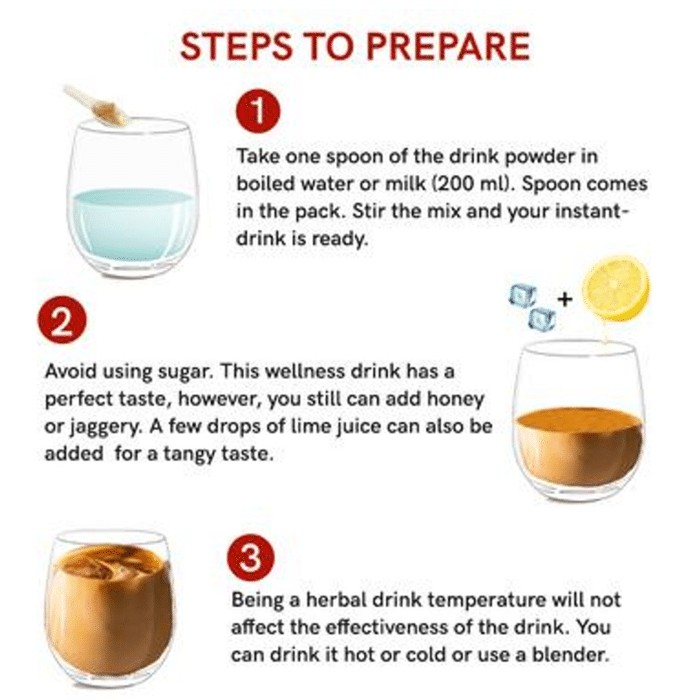 STEPS TO PREPARE

1

Take one spoon of the drink powder in boiled water or milk (200 ml). Spoon comes in the pack. Stir the mix and your instant-drink is ready.

+

2

Avoid using sugar. This wellness drink has a perfect taste, however, you still can add honey or jaggery. A few drops of lime juice can also be added for a tangy taste.

3

Being a herbal drink temperature will not affect the effectiveness of the drink. You can drink it hot or cold or use a blender.