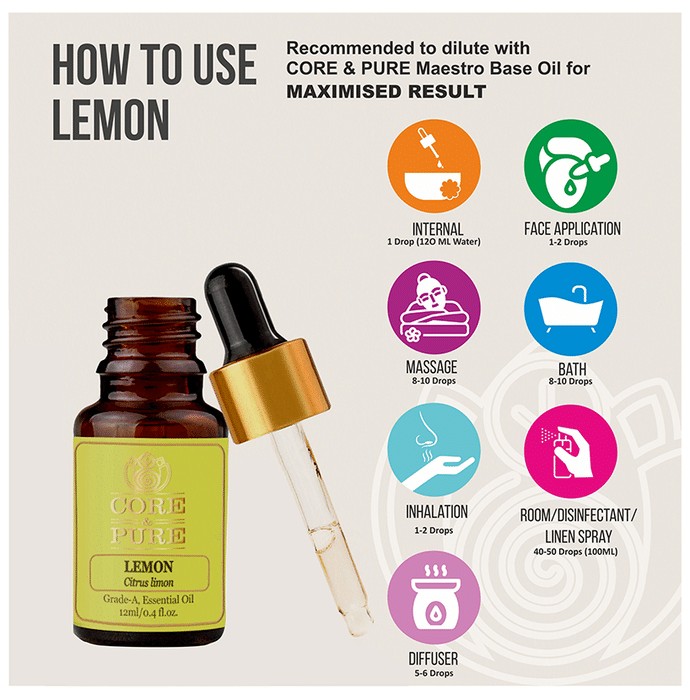 HOW TO USE LEMON

Recommended to dilute with CORE & PURE Maestro Base Oil for MAXIMISED RESULT

INTERNAL
1 Drop (120 ML Water)

FACE APPLICATION
1-2 Drops

MASSAGE
8-10 Drops

BATH
8-10 Drops

INHALATION
1-2 Drops

ROOM/DISINFECTANT/ LINEN SPRAY
40-50 Drops (100ML)

DIFFUSER
5-6 Drops

CORE & PURE

LEMON
Citrus limon

Grade-A, Essential Oil
12ml/0.4 fl.oz.