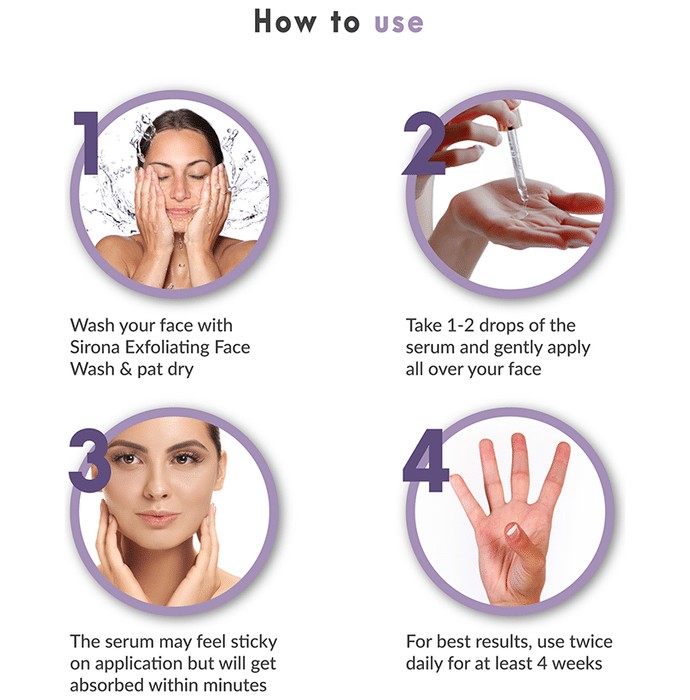 How to use

1

Wash your face with Sirona Exfoliating Face Wash & pat dry

2

Take 1-2 drops of the serum and gently apply all over your face

3

The serum may feel sticky on application but will get absorbed within minutes

4

For best results, use twice daily for at least 4 weeks