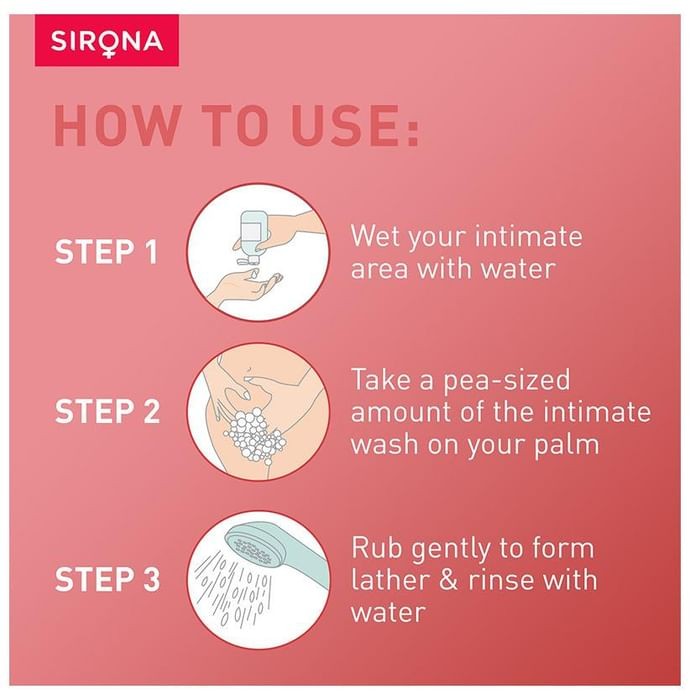 SIRONA

HOW TO USE:

STEP 1

Wet your intimate area with water

STEP 2

Take a pea-sized amount of the intimate wash on your palm

STEP 3

Rub gently to form lather & rinse with water