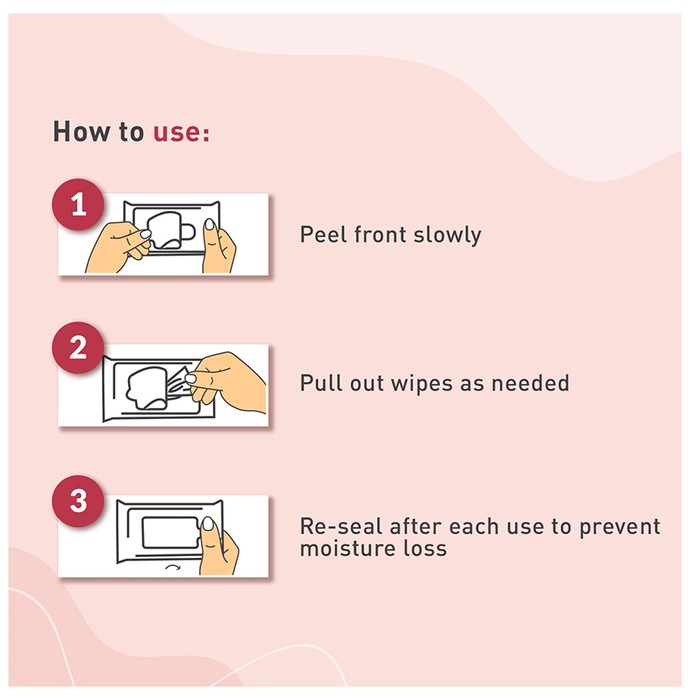 How to use:

1

Peel front slowly

2

Pull out wipes as needed

3

Re-seal after each use to prevent moisture loss