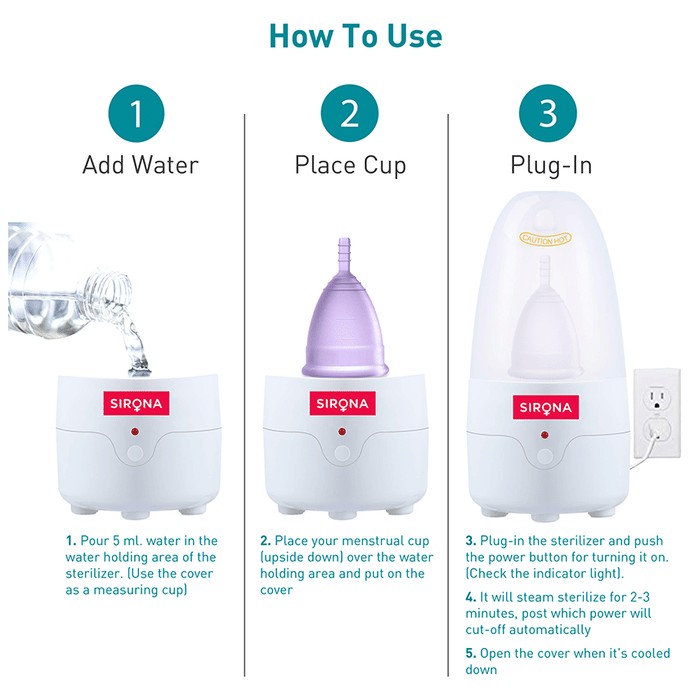 How To Use

1
Add Water

SIRONA

1. Pour 5 ml. water in the water holding area of the sterilizer. (Use the cover as a measuring cup)

2
Place Cup

SIRONA

2. Place your menstrual cup (upside down) over the water holding area and put on the cover

3
Plug-In

CAUTION HOT

SIRONA

3. Plug-in the sterilizer and push the power button for turning it on. (Check the indicator light).

4. It will steam sterilize for 2-3 minutes, post which power will cut-off automatically

5. Open the cover when it's cooled down