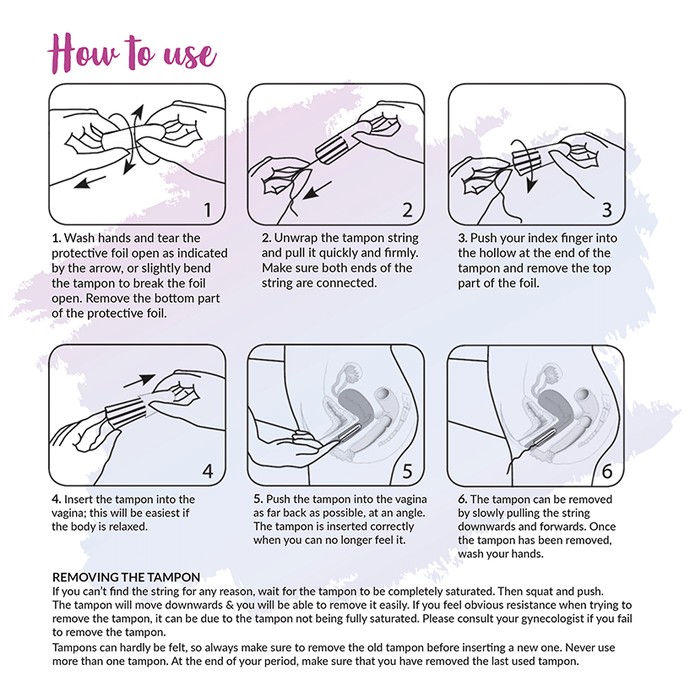 How to use

1

1. Wash hands and tear the protective foil open as indicated by the arrow, or slightly bend the tampon to break the foil open. Remove the bottom part of the protective foil.

2

2. Unwrap the tampon string and pull it quickly and firmly. Make sure both ends of the string are connected.

3

3. Push your index finger into the hollow at the end of the tampon and remove the top part of the foil.

4

4. Insert the tampon into the vagina; this will be easiest if the body is relaxed.

5

5. Push the tampon into the vagina as far back as possible, at an angle. The tampon is inserted correctly when you can no longer feel it.

6

6. The tampon can be removed by slowly pulling the string downwards and forwards. Once the tampon has been removed, wash your hands.

REMOVING THE TAMPON
If you can't find the string for any reason, wait for the tampon to be completely saturated. Then squat and push. The tampon will move downwards & you will be able to remove it easily. If you feel obvious resistance when trying to remove the tampon, it can be due to the tampon not being fully saturated. Please consult your gynecologist if you fail to remove the tampon.
Tampons can hardly be felt, so always make sure to remove the old tampon before inserting a new one. Never use more than one tampon. At the end of your period, make sure that you have removed the last used tampon.