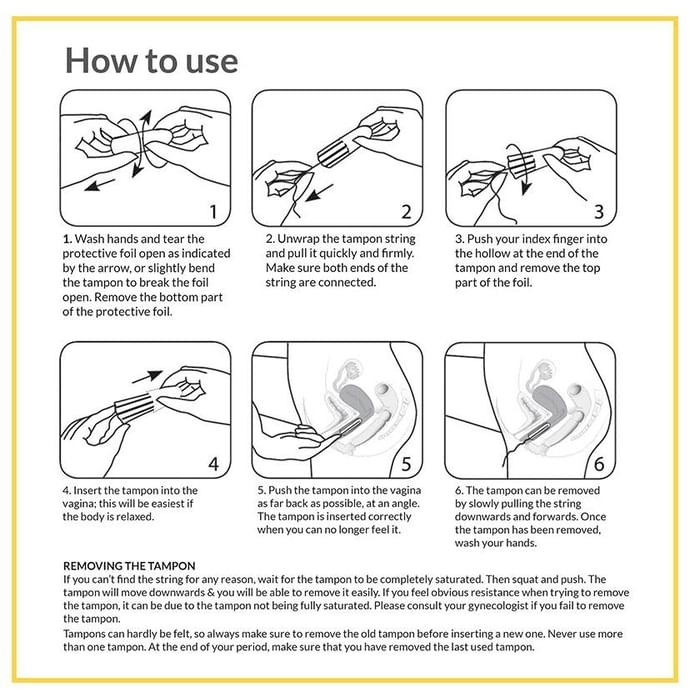 How to use

1

1. Wash hands and tear the protective foil open as indicated by the arrow, or slightly bend the tampon to break the foil open. Remove the bottom part of the protective foil.

2

2. Unwrap the tampon string and pull it quickly and firmly. Make sure both ends of the string are connected.

3

3. Push your index finger into the hollow at the end of the tampon and remove the top part of the foil.

4

4. Insert the tampon into the vagina; this will be easiest if the body is relaxed.

5

5. Push the tampon into the vagina as far back as possible, at an angle. The tampon is inserted correctly when you can no longer feel it.

6

6. The tampon can be removed by slowly pulling the string downwards and forwards. Once the tampon has been removed, wash your hands.

REMOVING THE TAMPON
If you can't find the string for any reason, wait for the tampon to be completely saturated. Then squat and push. The tampon will move downwards & you will be able to remove it easily. If you feel obvious resistance when trying to remove the tampon, it can be due to the tampon not being fully saturated. Please consult your gynecologist if you fail to remove the tampon.
Tampons can hardly be felt, so always make sure to remove the old tampon before inserting a new one. Never use more than one tampon. At the end of your period, make sure that you have removed the last used tampon.