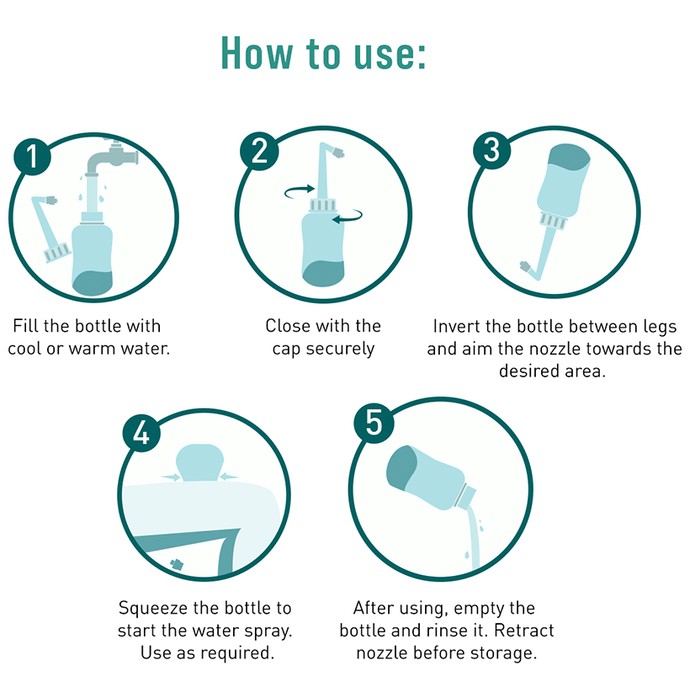 How to use:

1
Fill the bottle with cool or warm water.

2
Close with the cap securely

3
Invert the bottle between legs and aim the nozzle towards the desired area.

4
Squeeze the bottle to start the water spray. Use as required.

5
After using, empty the bottle and rinse it. Retract nozzle before storage.