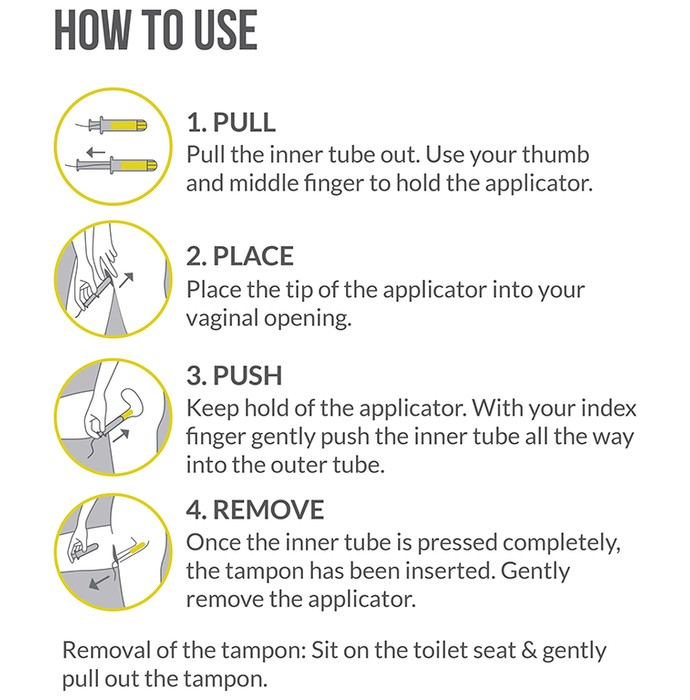 HOW TO USE

1. PULL
Pull the inner tube out. Use your thumb and middle finger to hold the applicator.

2. PLACE
Place the tip of the applicator into your vaginal opening.

3. PUSH
Keep hold of the applicator. With your index finger gently push the inner tube all the way into the outer tube.

4. REMOVE
Once the inner tube is pressed completely, the tampon has been inserted. Gently remove the applicator.

Removal of the tampon: Sit on the toilet seat & gently pull out the tampon.