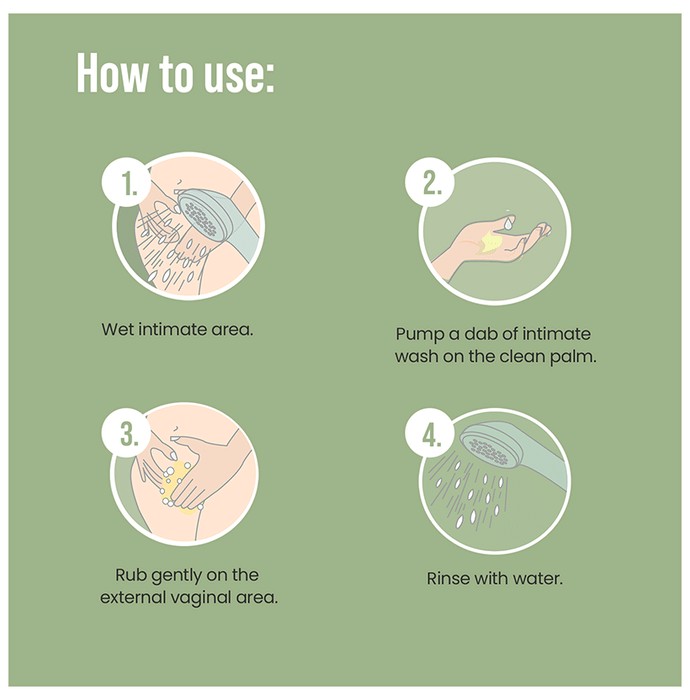 How to use:

1.

Wet intimate area.

2.

Pump a dab of intimate wash on the clean palm.

3.

Rub gently on the external vaginal area.

4.

Rinse with water.