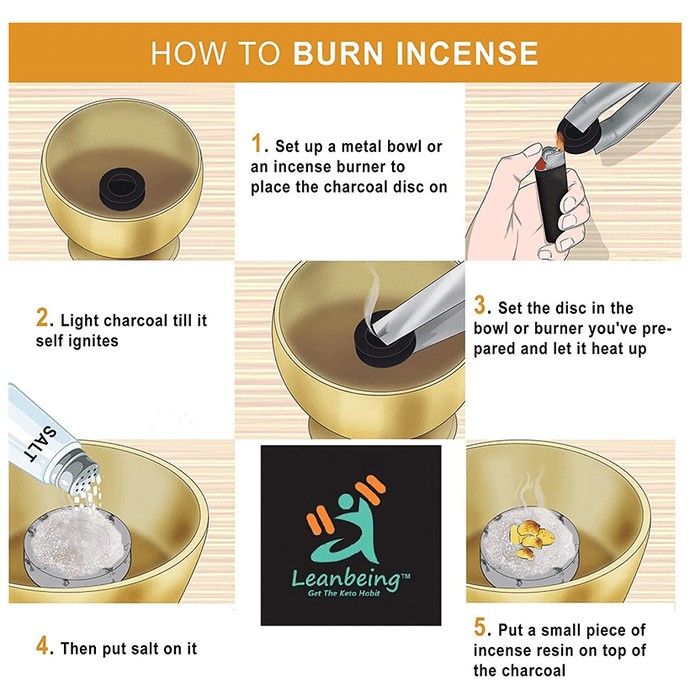 HOW TO BURN INCENSE

1. Set up a metal bowl or an incense burner to place the charcoal disc on

2. Light charcoal till it self ignites

3. Set the disc in the bowl or burner you've prepared and let it heat up

SALT

Leanbeing™
Get The Keto Habit

4. Then put salt on it

5. Put a small piece of incense resin on top of the charcoal