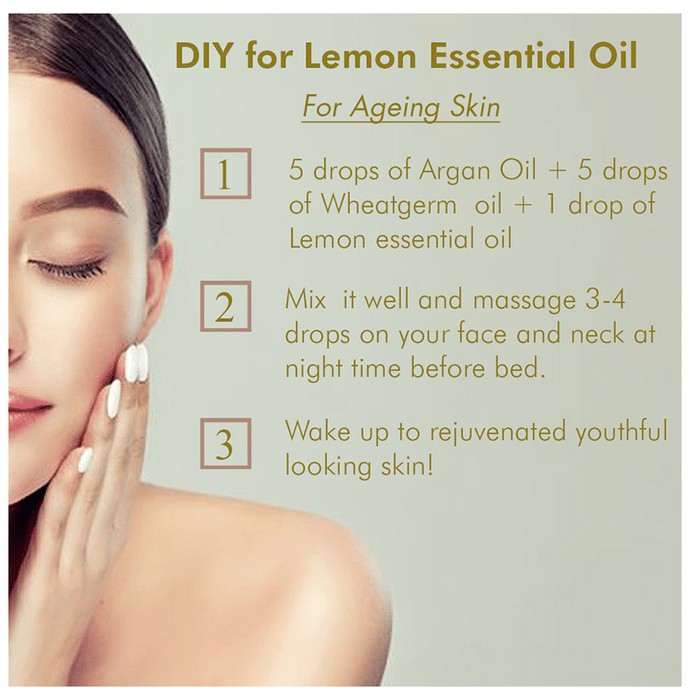 DIY for Lemon Essential Oil

For Ageing Skin

1 5 drops of Argan Oil + 5 drops of Wheatgerm oil + 1 drop of Lemon essential oil

2 Mix it well and massage 3-4 drops on your face and neck at night time before bed.

3 Wake up to rejuvenated youthful looking skin!