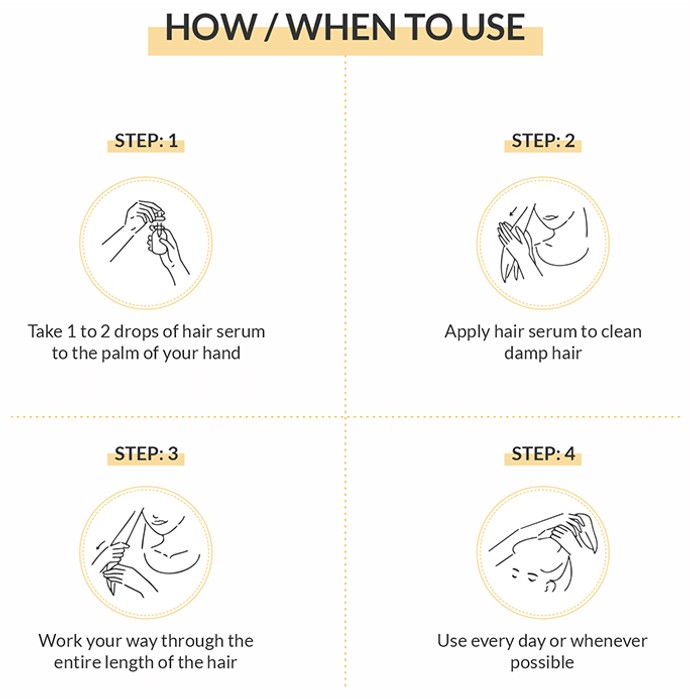 HOW / WHEN TO USE

STEP: 1

Take 1 to 2 drops of hair serum to the palm of your hand

STEP: 2

Apply hair serum to clean damp hair

STEP: 3

Work your way through the entire length of the hair

STEP: 4

Use every day or whenever possible