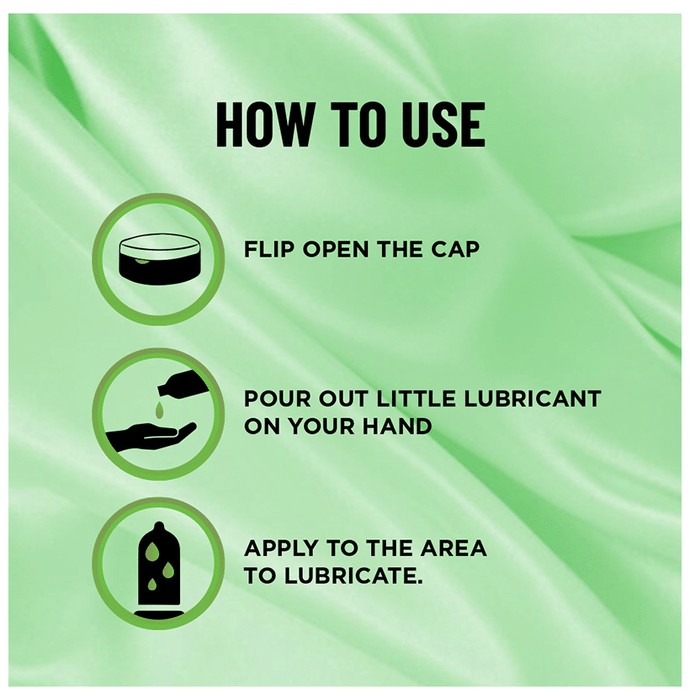 HOW TO USE

FLIP OPEN THE CAP

POUR OUT LITTLE LUBRICANT ON YOUR HAND

APPLY TO THE AREA TO LUBRICATE.