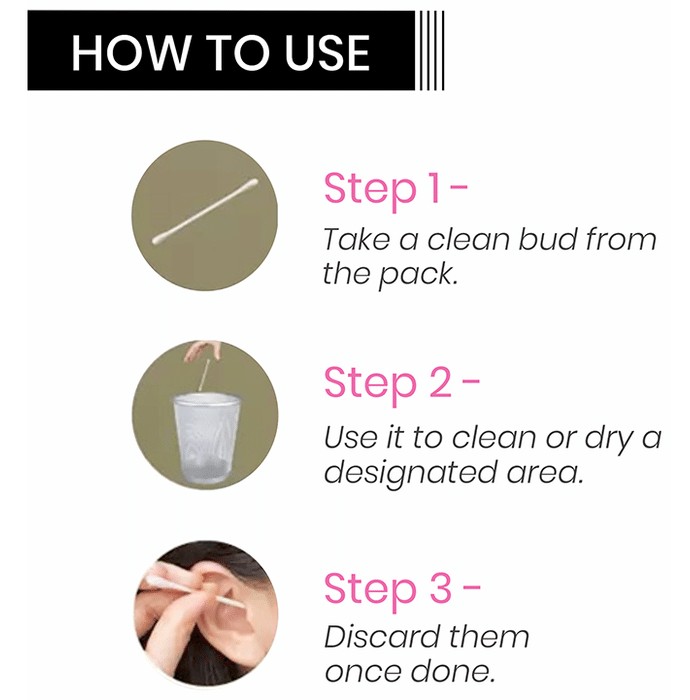 HOW TO USE

Step 1 -
Take a clean bud from the pack.

Step 2 -
Use it to clean or dry a designated area.

Step 3 -
Discard them once done.