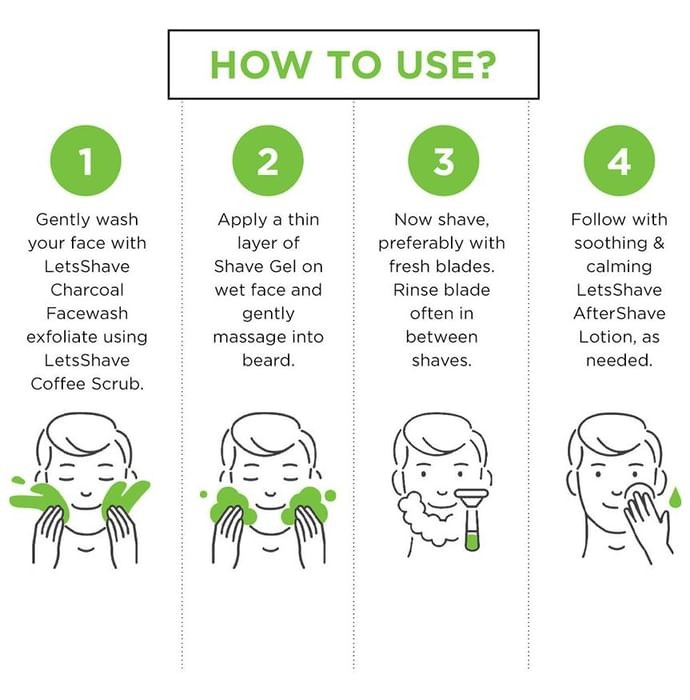 HOW TO USE?

1

Gently wash your face with LetsShave Charcoal Facewash exfoliate using LetsShave Coffee Scrub.

2

Apply a thin layer of Shave Gel on wet face and gently massage into beard.

3

Now shave, preferably with fresh blades. Rinse blade often in between shaves.

4

Follow with soothing & calming LetsShave AfterShave Lotion, as needed.